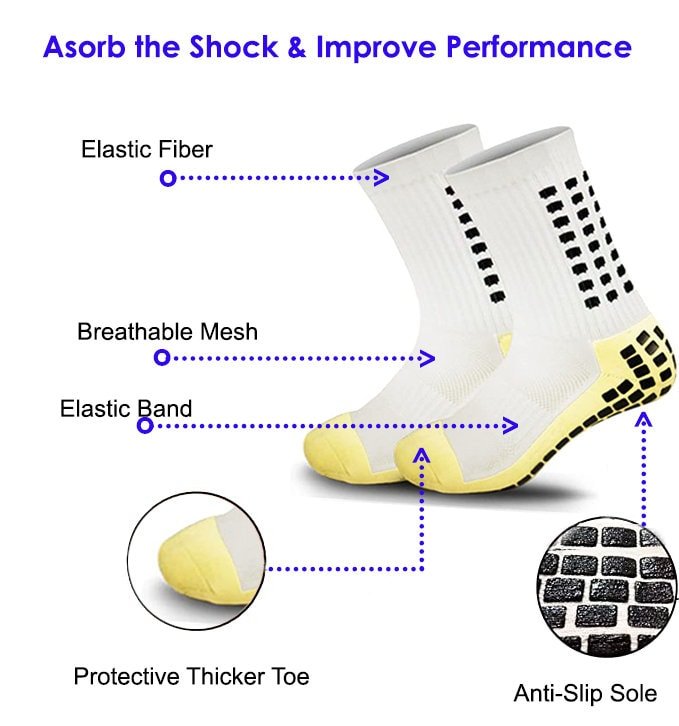 Asorb the Shock & Improve Performance

Elastic Fiber

Breathable Mesh

Elastic Band

Protective Thicker Toe

Anti-Slip Sole